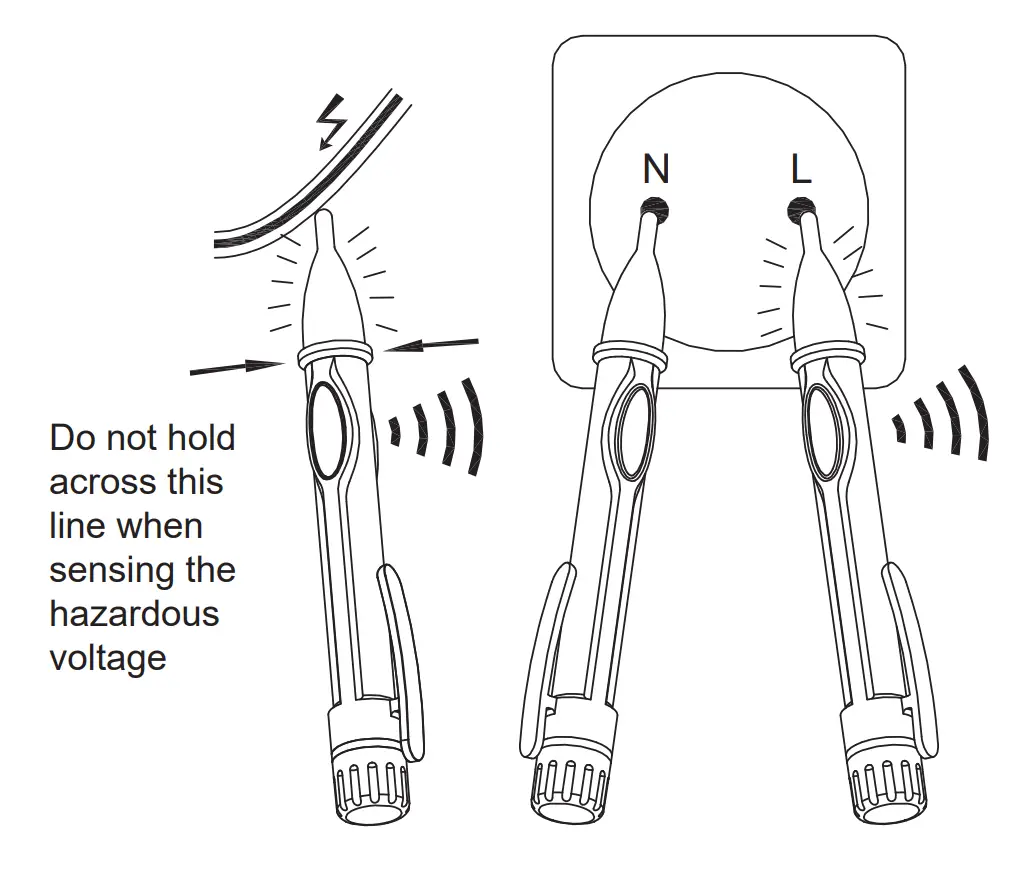 N L

Do not hold across this line when sensing the hazardous voltage