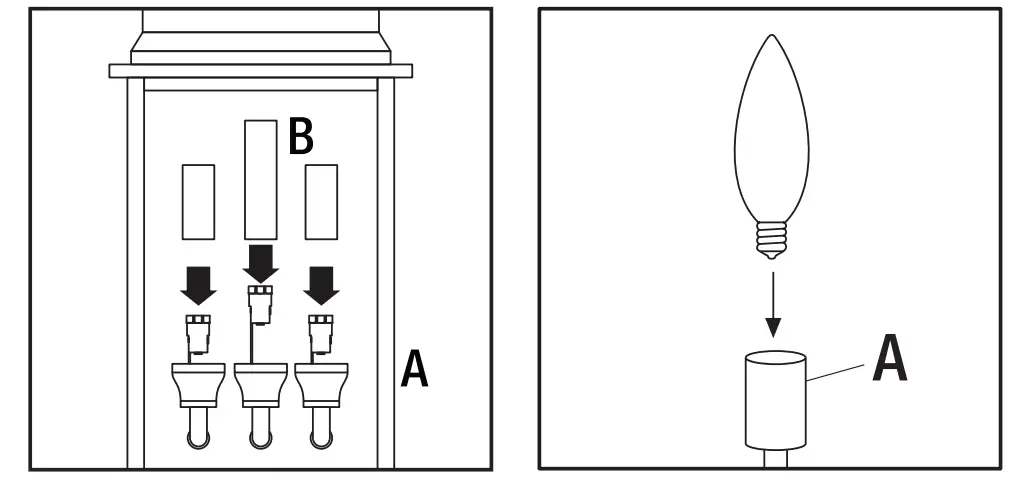 B

A

A