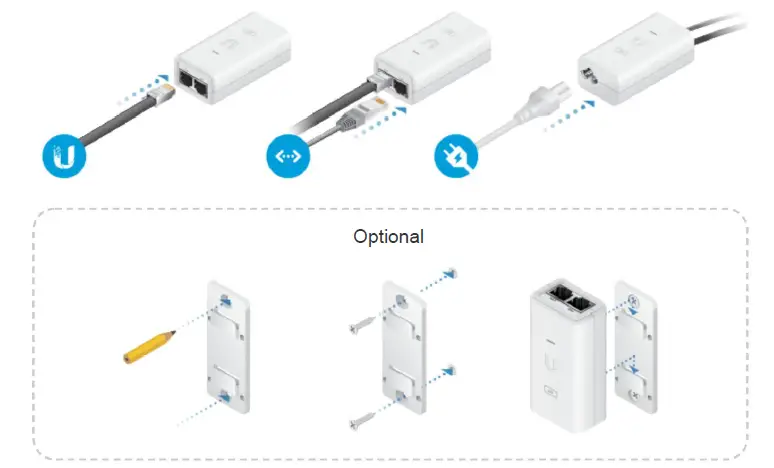 Optional