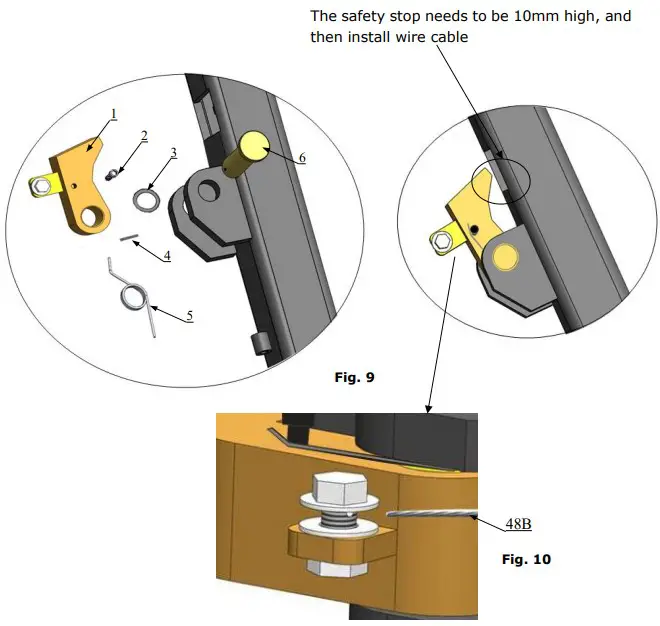 The safety stop needs to be 10mm high, and then install wire cable

1
2
3
6
4
5

Fig. 9

48B

Fig. 10