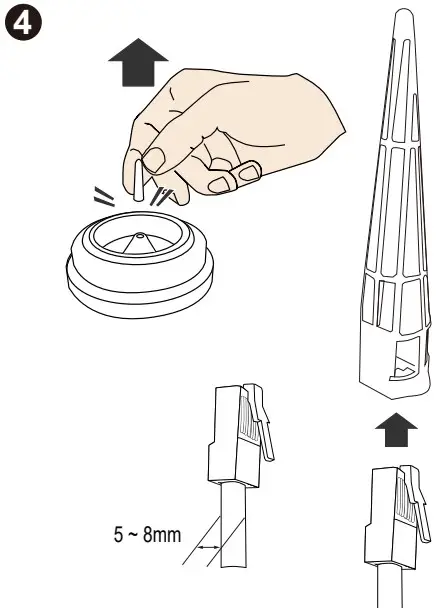 4

5 ~ 8mm