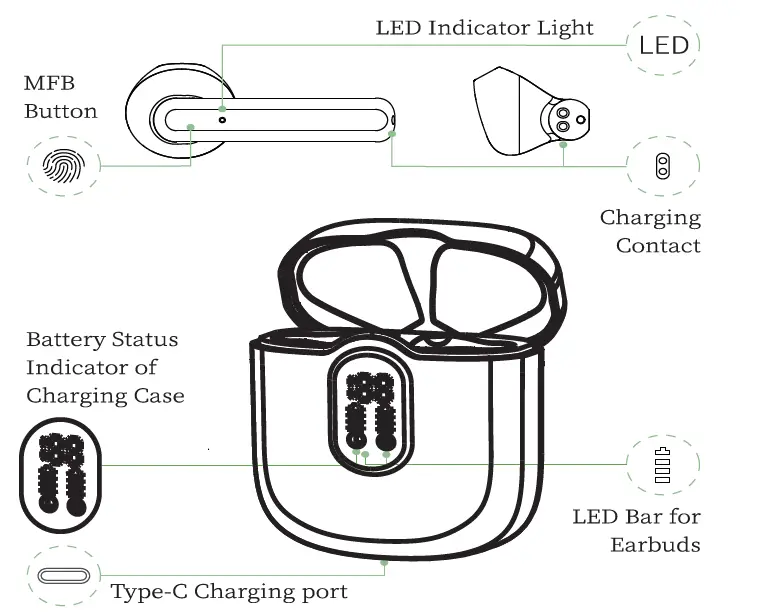 LED Indicator Light

LED

MFB Button

Charging Contact

Battery Status Indicator of Charging Case

LED Bar for Earbuds

Type-C Charging port