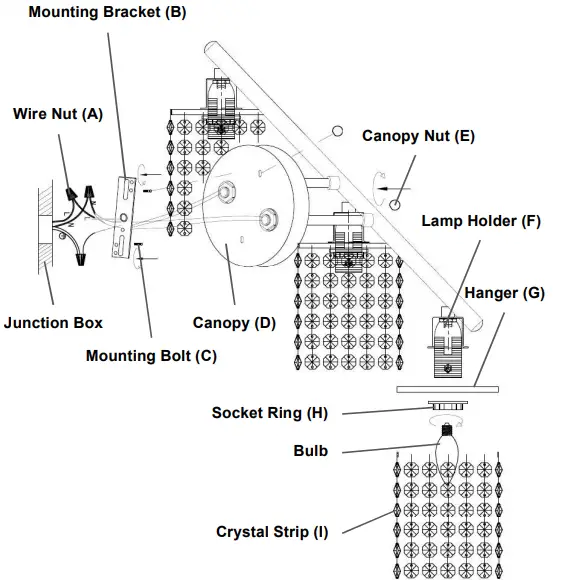 Mounting Bracket (B)

Wire Nut (A)

Canopy Nut (E)

Lamp Holder (F)

Hanger (G)

Junction Box

Canopy (D)

Mounting Bolt (C)

Socket Ring (H)

Bulb

Crystal Strip (I)