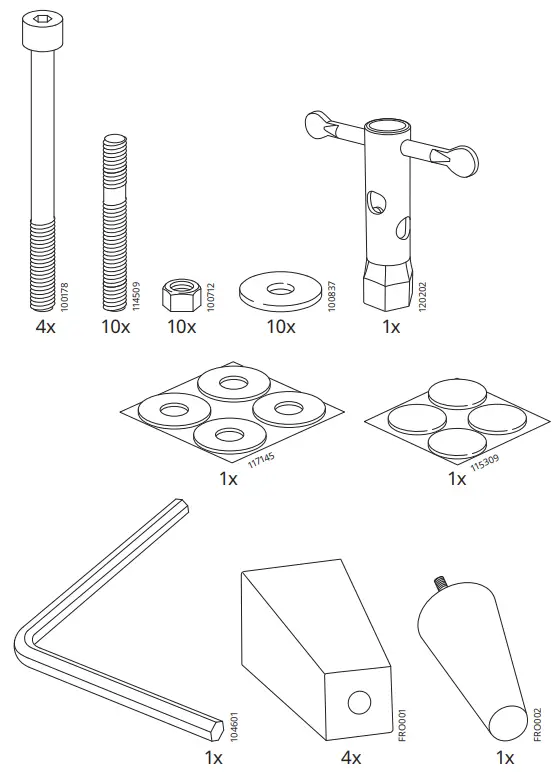 100178
4x

114509
10x

100712
10x

100837
10x

120202
1x

117145
1x

115309
1x

104601
1x

FRO001
4x

FRO002
1x