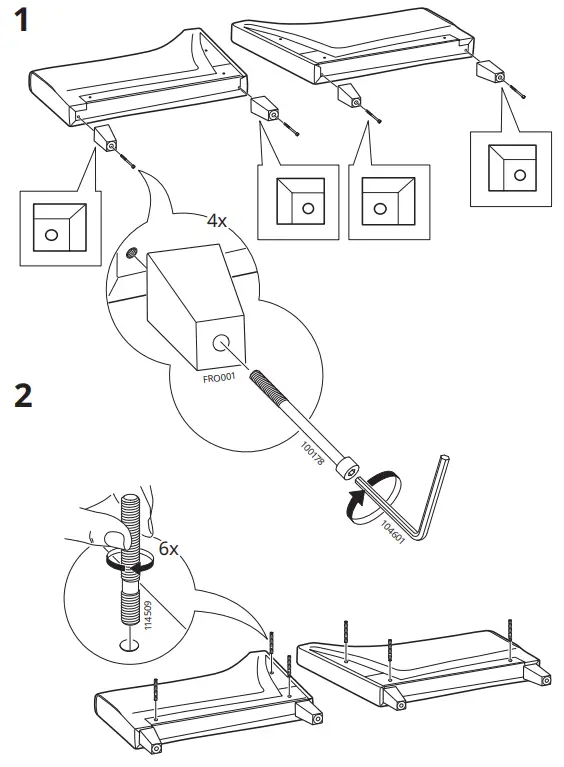 1

4x

FRO001

100178

104601

2

6x

114509