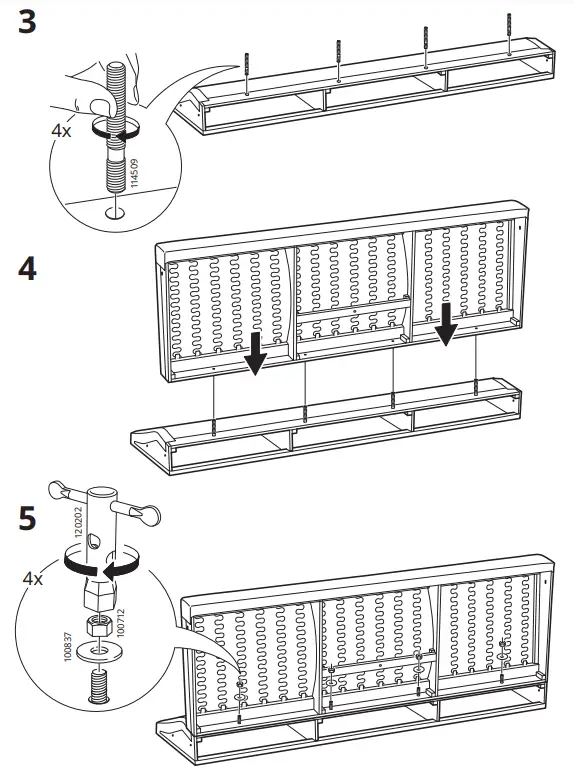 3

4x

114509

4

5

120202

4x

100837

100712