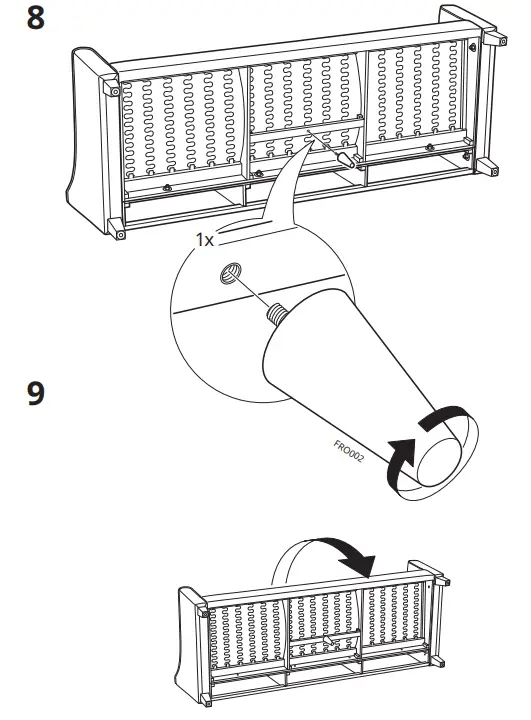 8

1x

FRO002

9