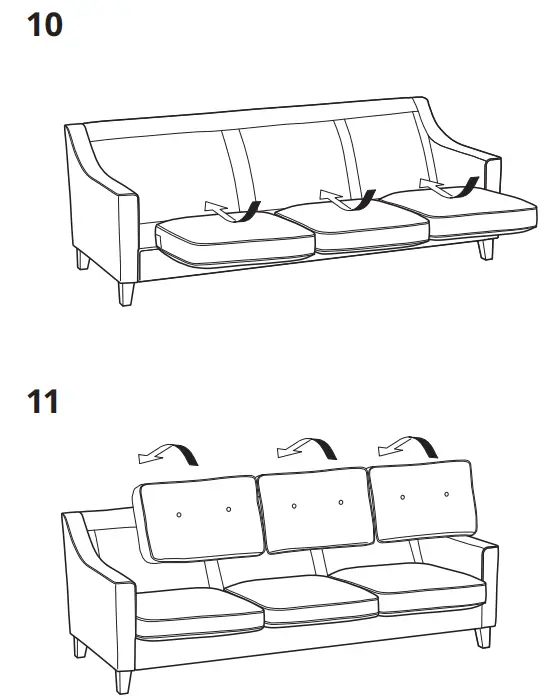 10

11