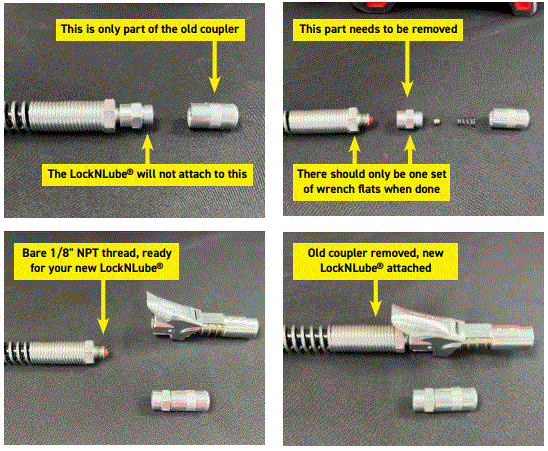 This is only part of the old coupler

The LockNLube® will not attach to this

This part needs to be removed

There should only be one set of wrench flats when done

Bare 1/8" NPT thread, ready for your new LockNLube®

Old coupler removed, new LockNLube® attached