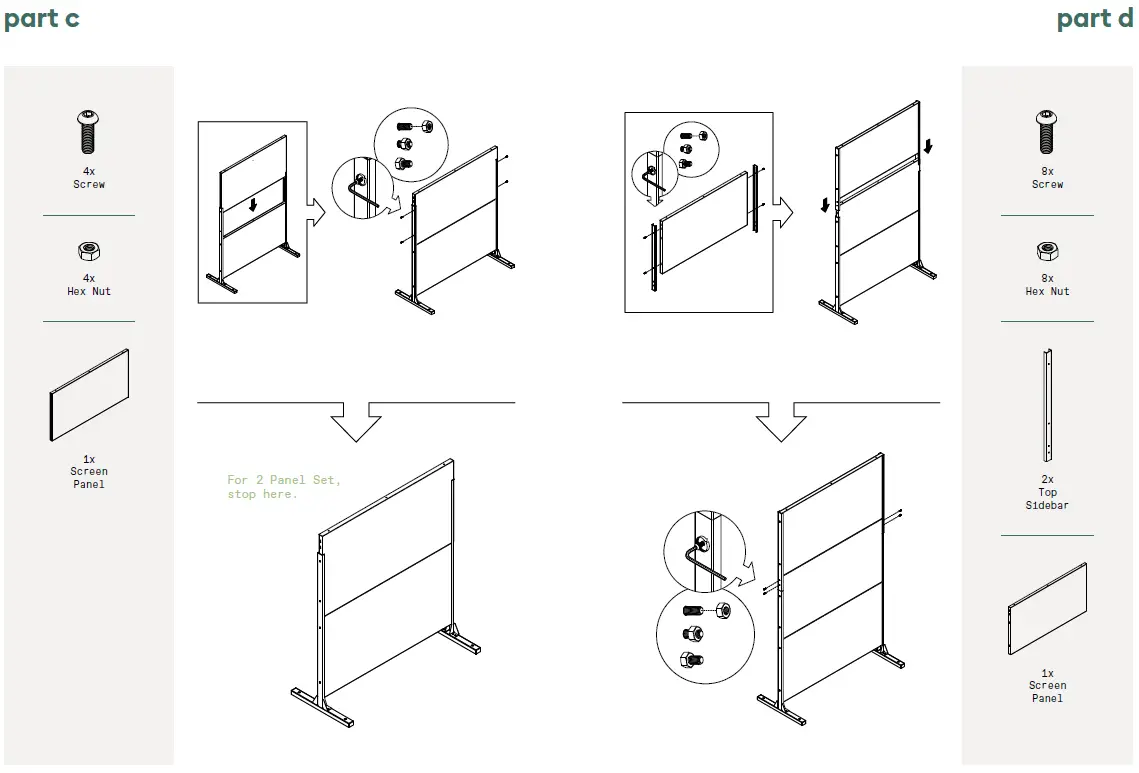 part c

4x
Screw

4x
Hex Nut

1x
Screen
Panel

For 2 Panel Set,
stop here.

part d

8x
Screw

8x
Hex Nut

2x
Top
Sidebar

1x
Screen
Panel