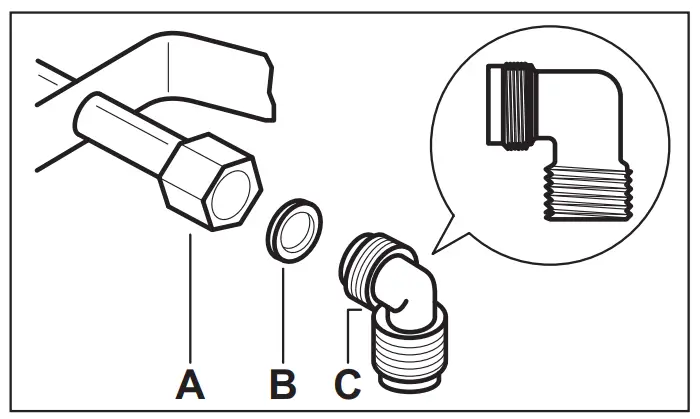 A B C