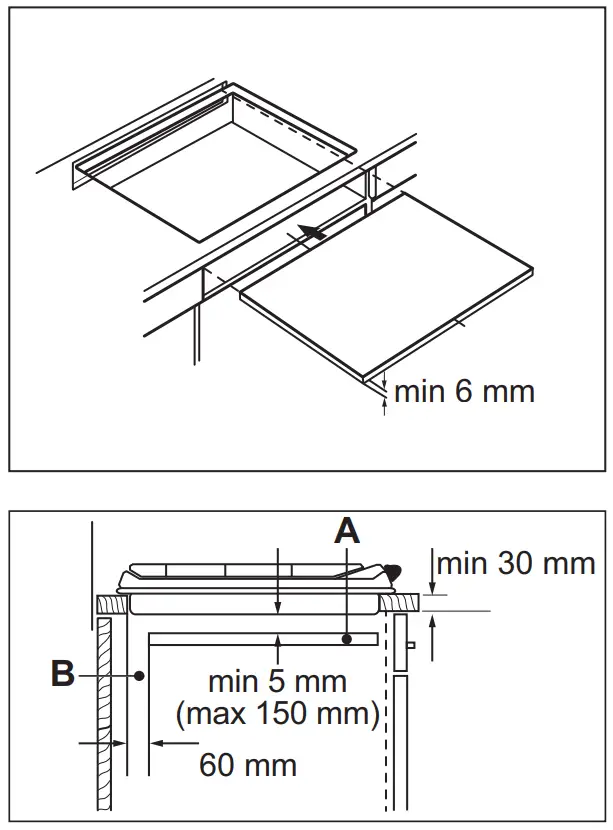 min 6 mm

A
min 30 mm
B
min 5 mm
(max 150 mm)
60 mm