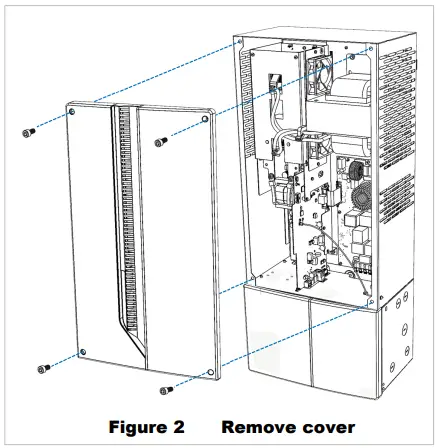 Figure 2 Remove cover