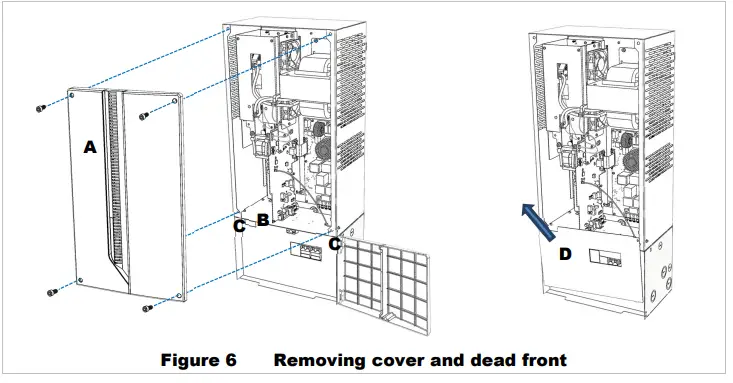 A

C

B

C

D

Figure 6 Removing cover and dead front