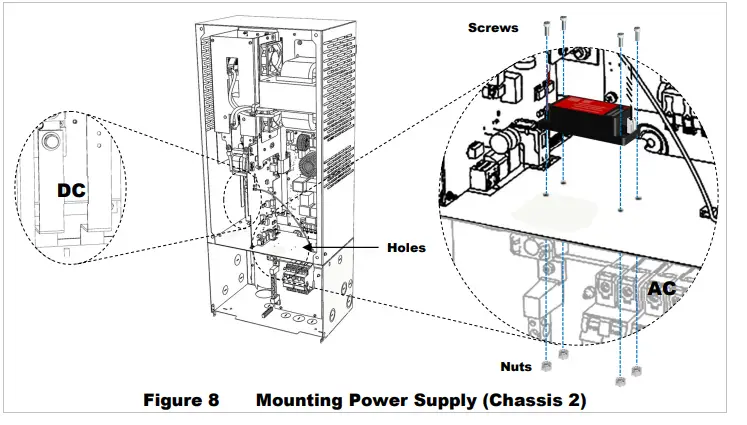 Screws

DC

Holes

AC

Nuts

Figure 8 Mounting Power Supply (Chassis 2)