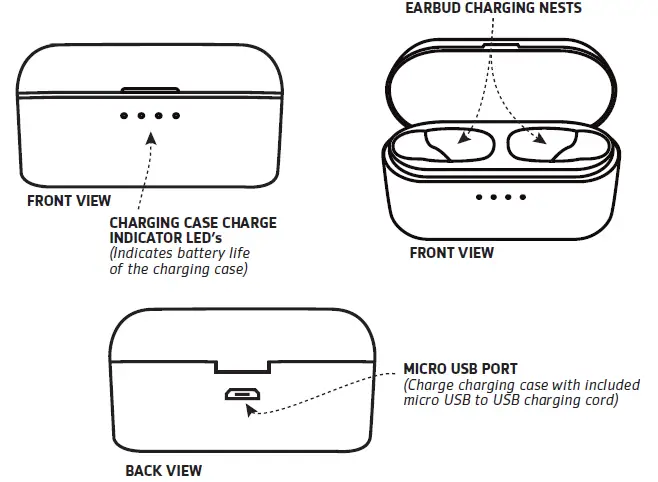 EARBUD CHARGING NESTS

FRONT VIEW

CHARGING CASE CHARGE INDICATOR LED's
(Indicates battery life of the charging case)

FRONT VIEW

MICRO USB PORT
(Charge charging case with included micro USB to USB charging cord)

BACK VIEW