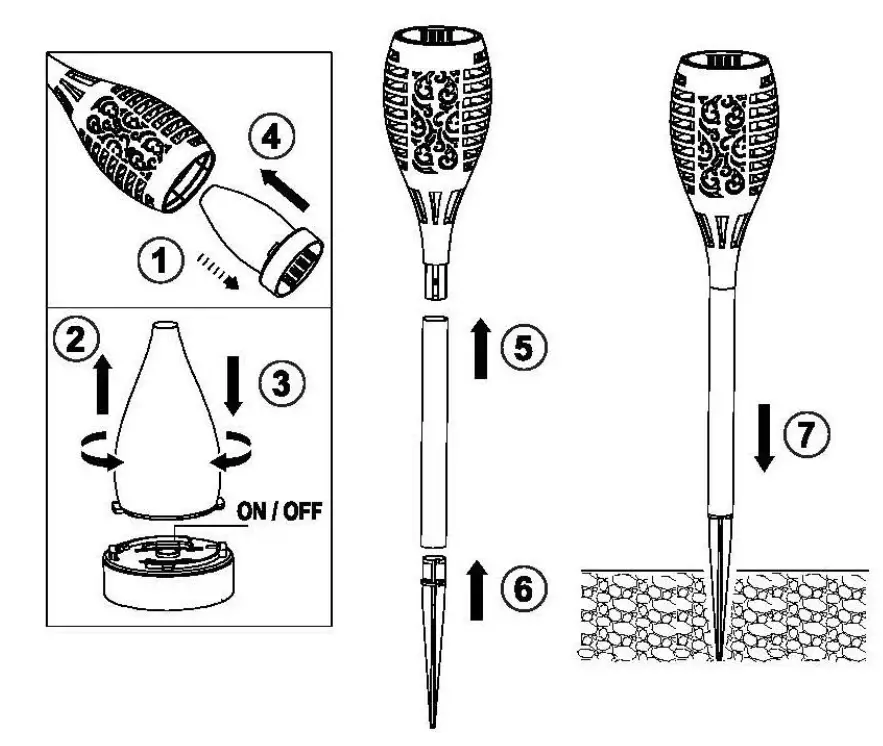 4
1
2
3
ON / OFF
5
6
7