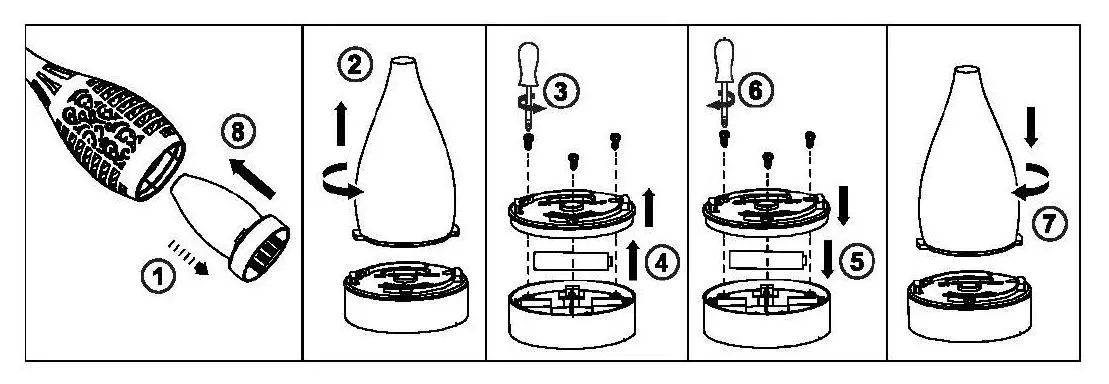 8
1
2
3
4
6
5
7