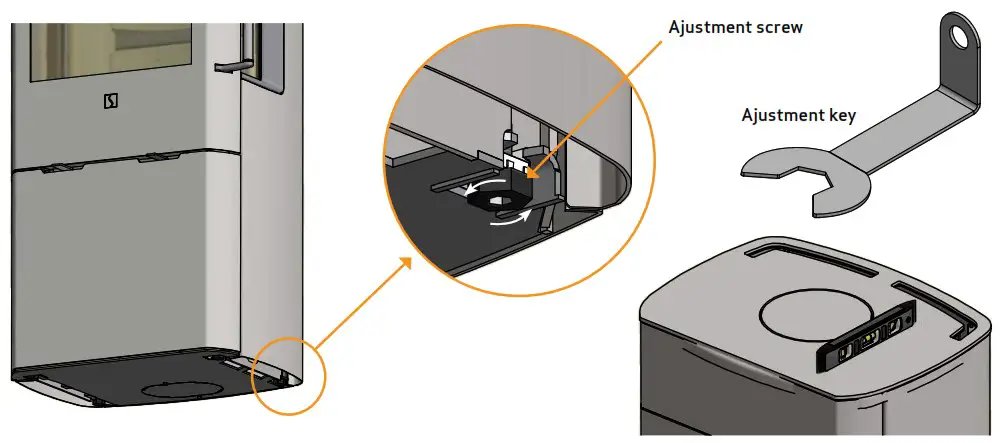 Ajustment screw

Ajustment key