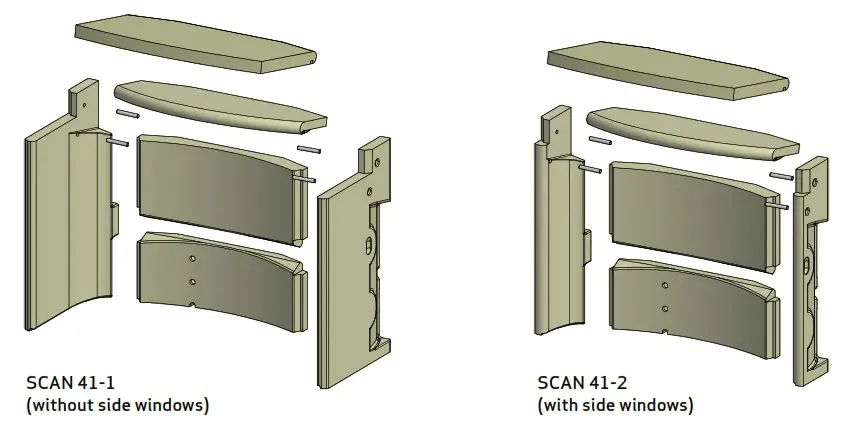 SCAN 41-1
(without side windows)

SCAN 41-2
(with side windows)