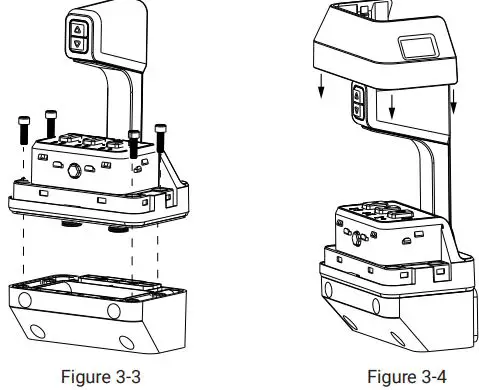 Figure 3-3

Figure 3-4