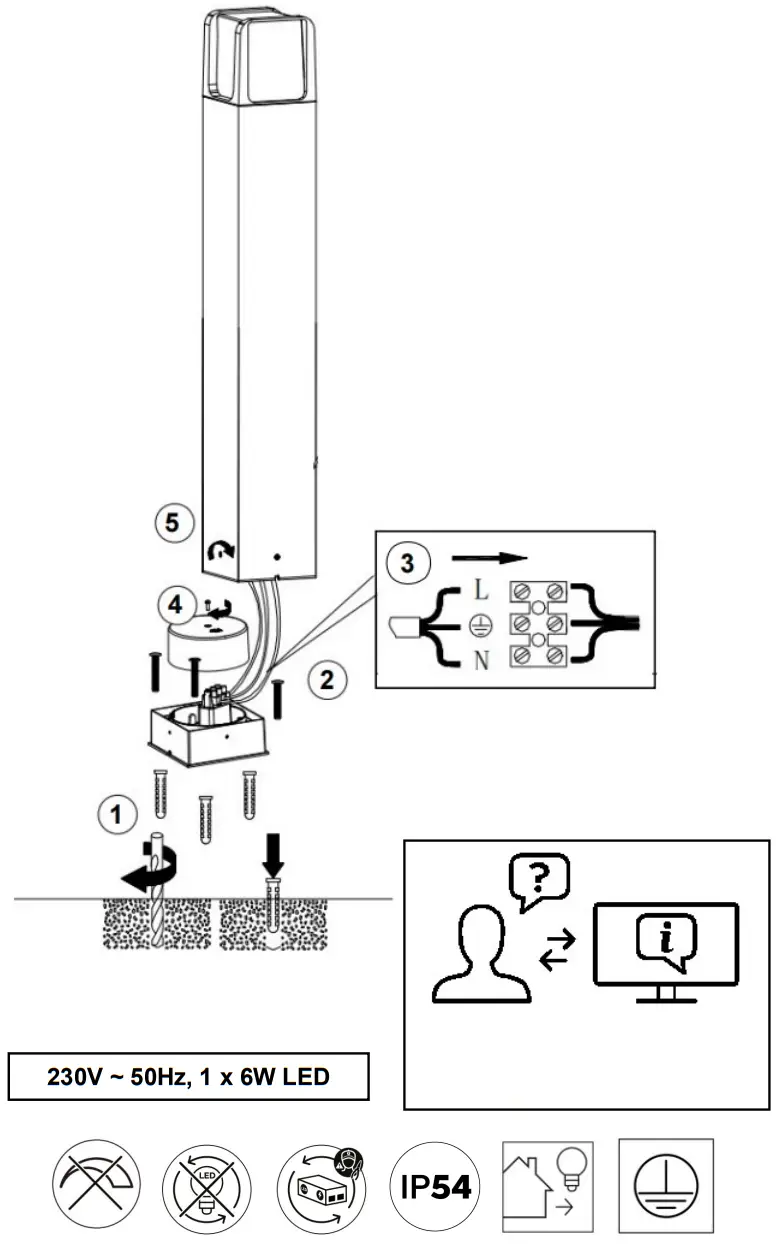 5

4

3

L

N

2

1

?

i

230V ~ 50Hz, 1 x 6W LED

LED

IP54