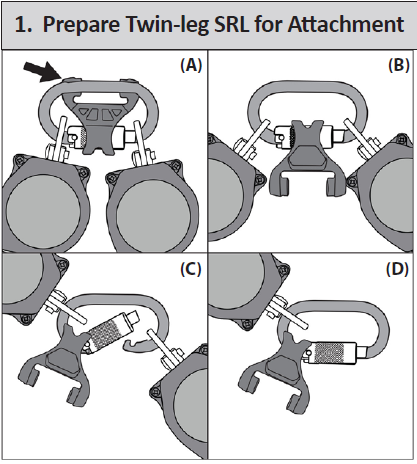 1. Prepare Twin-leg SRL for Attachment

(A)

(B)

(C)

(D)