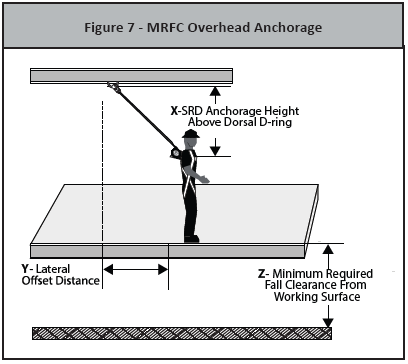 Figure 7 - MRFC Overhead Anchorage

X-SRD Anchorage Height Above Dorsal D-ring

Y- Lateral Offset Distance

Z- Minimum Required Fall Clearance From Working Surface