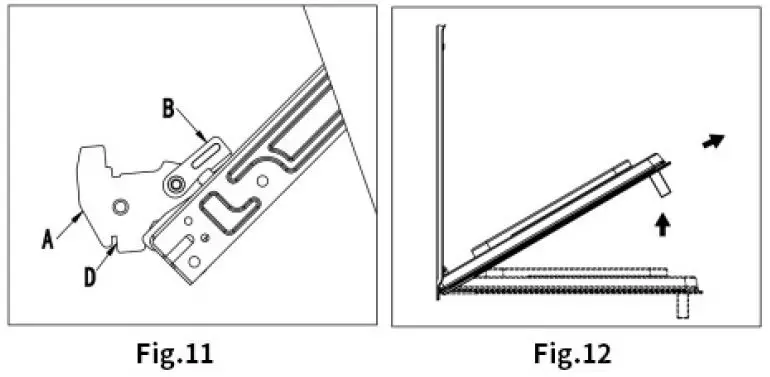 B
A
D
Fig.11

Fig.12