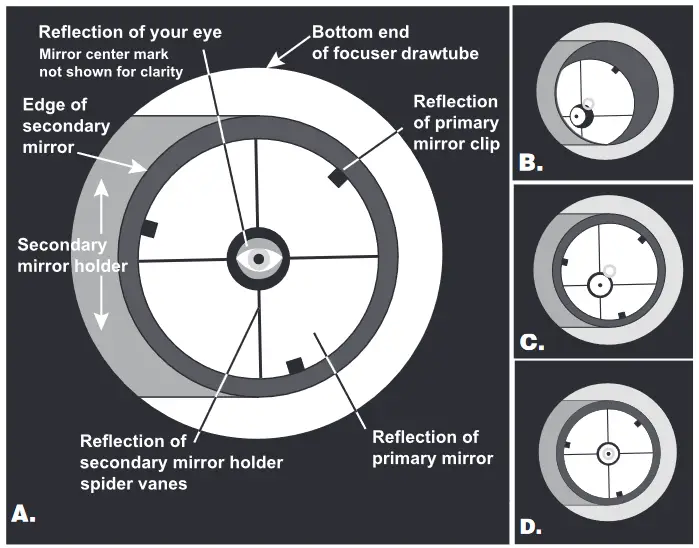 Reflection of your eye
Mirror center mark not shown for clarity

Bottom end of focuser drawtube

Edge of secondary mirror

Reflection of primary mirror clip

Secondary mirror holder

Reflection of secondary mirror holder spider vanes

Reflection of primary mirror

A.

B.

C.

D.