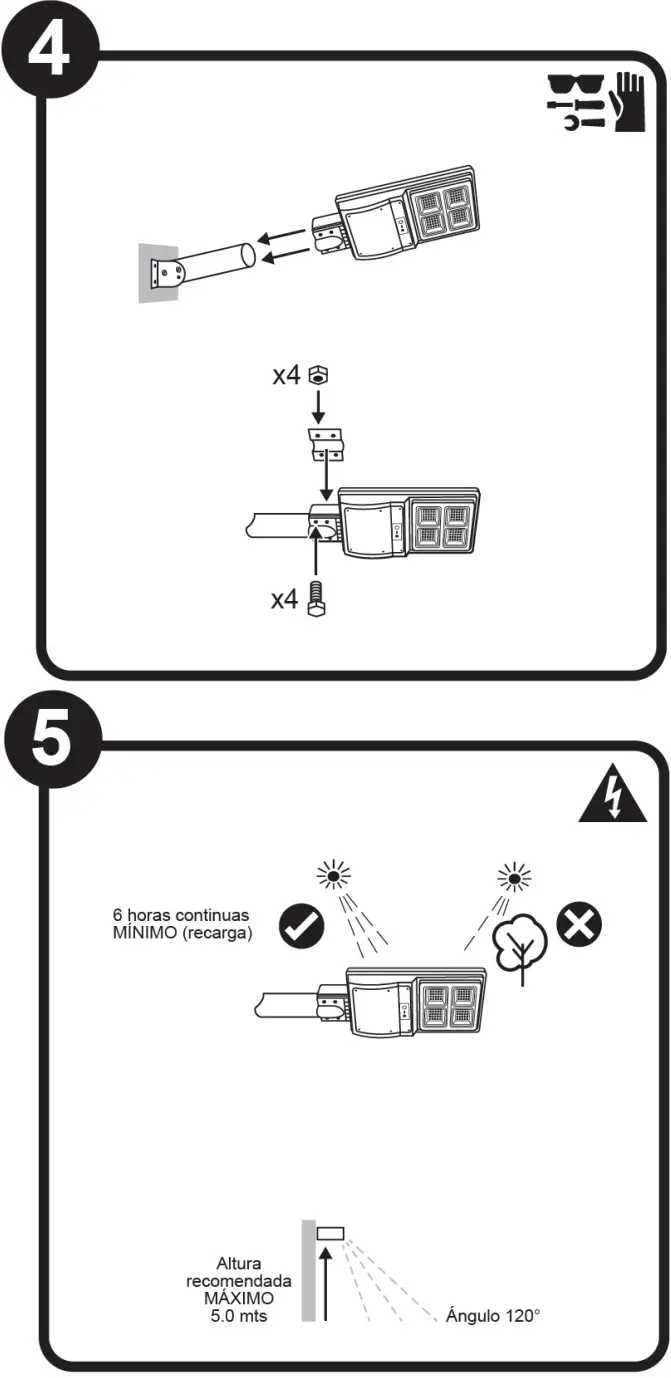 4

x4

x4

5

6 horas continuas MÍNIMO (recarga)

Altura recomendada MÁXIMO 5.0 mts

Ángulo 120°