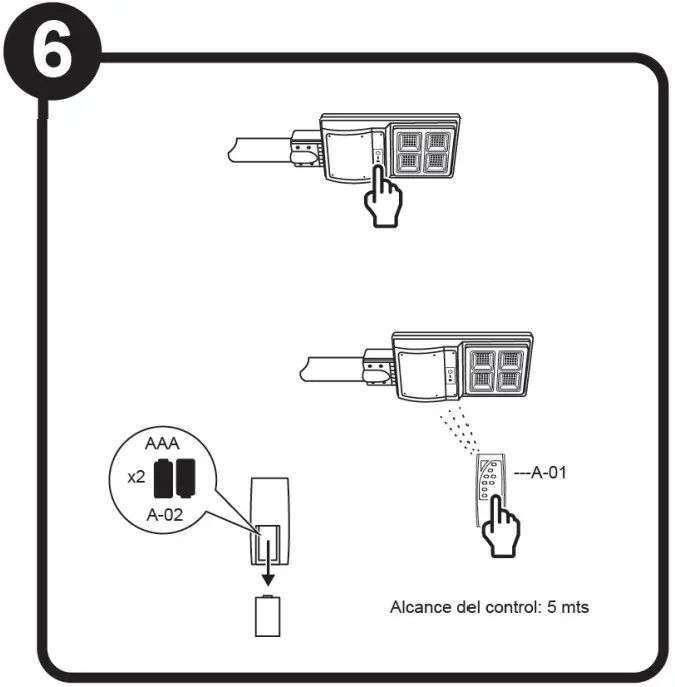 6

AAA
x2
A-02

---A-01

Alcance del control: 5 mts