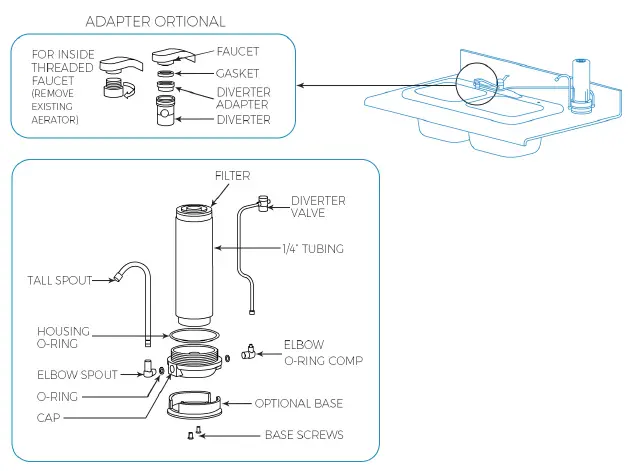 ADAPTER ORTIONAL

FOR INSIDE THREADED FAUCET (REMOVE EXISTING AERATOR)

FAUCET
GASKET
DIVERTER ADAPTER
DIVERTER

FILTER
DIVERTER VALVE
1/4" TUBING
TALL SPOUT
HOUSING O-RING
ELBOW O-RING COMP
ELBOW SPOUT
O-RING
CAP
OPTIONAL BASE
BASE SCREWS