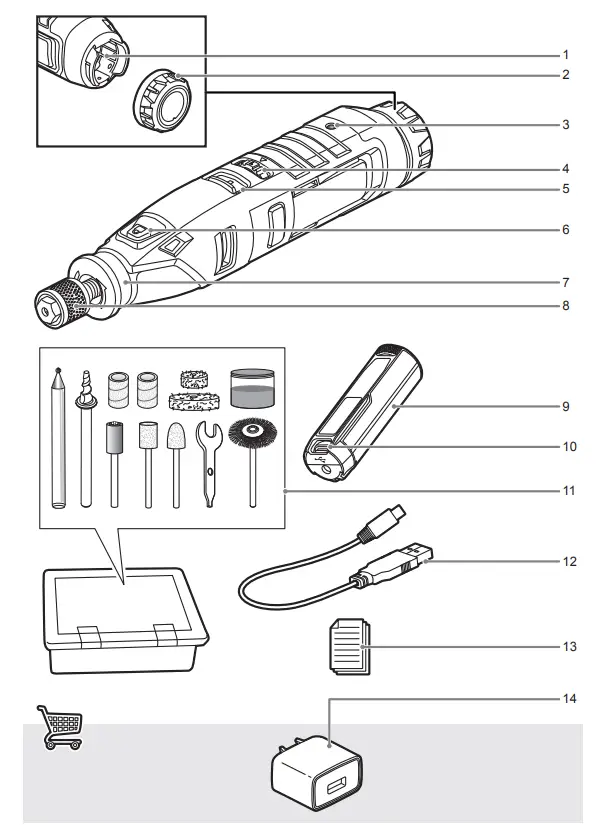 1
2
3
4
5
6
7
8
9
10
11
12
13
14