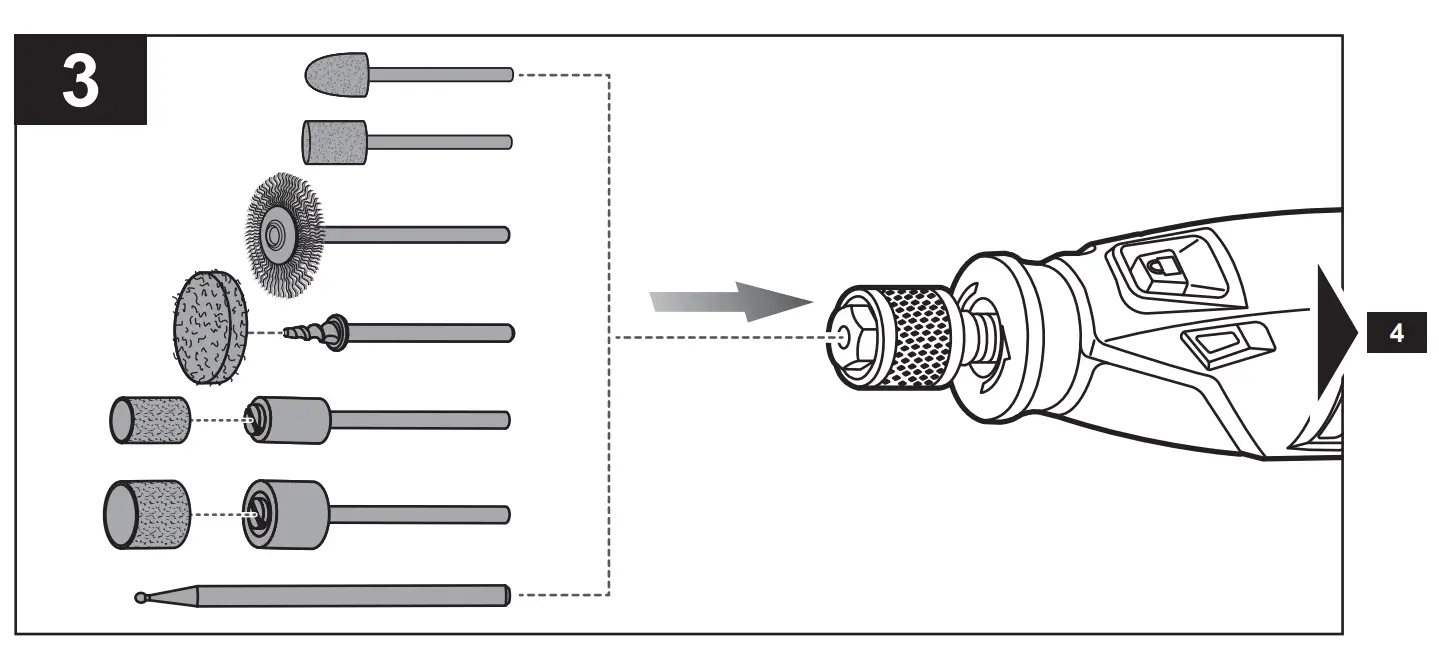 3

4