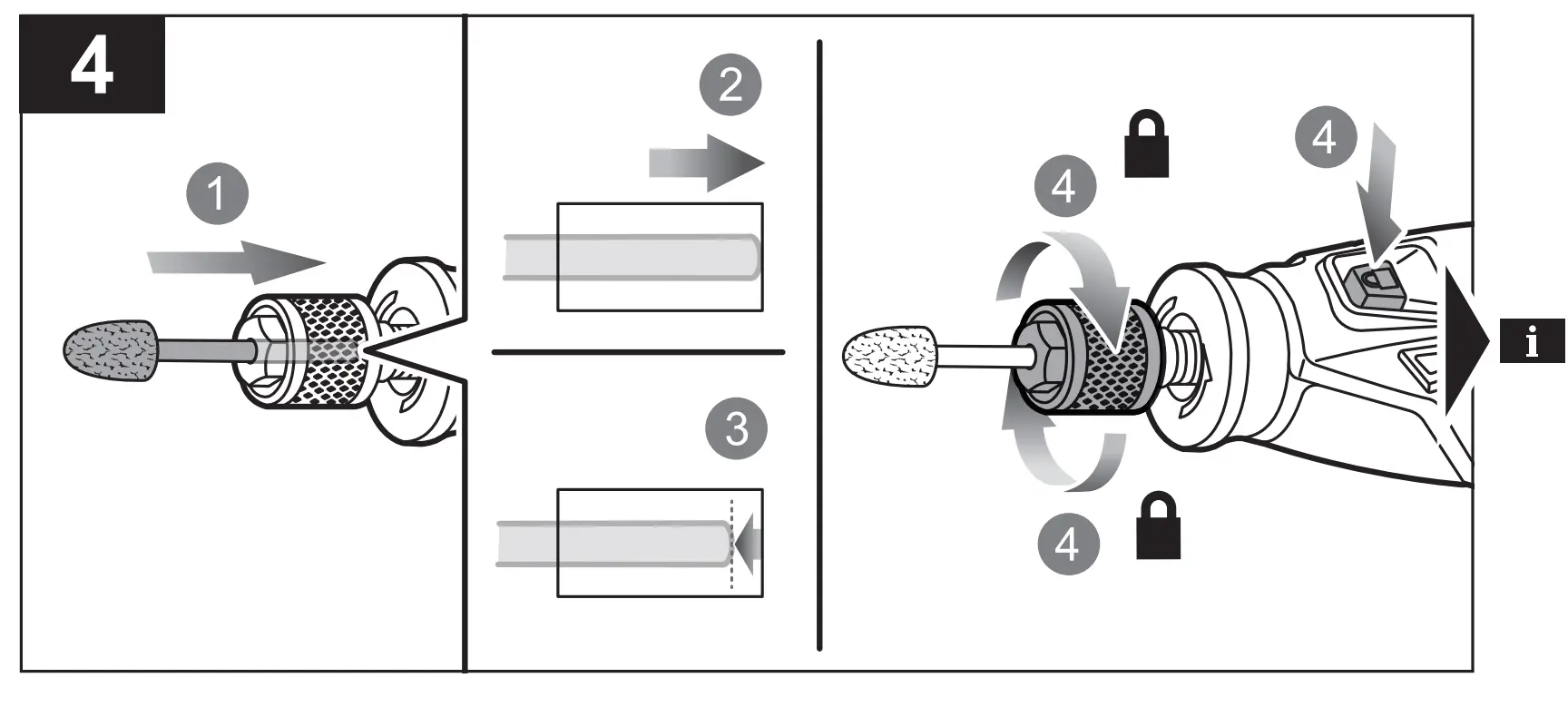 4

1

2

3

4

4

4

i