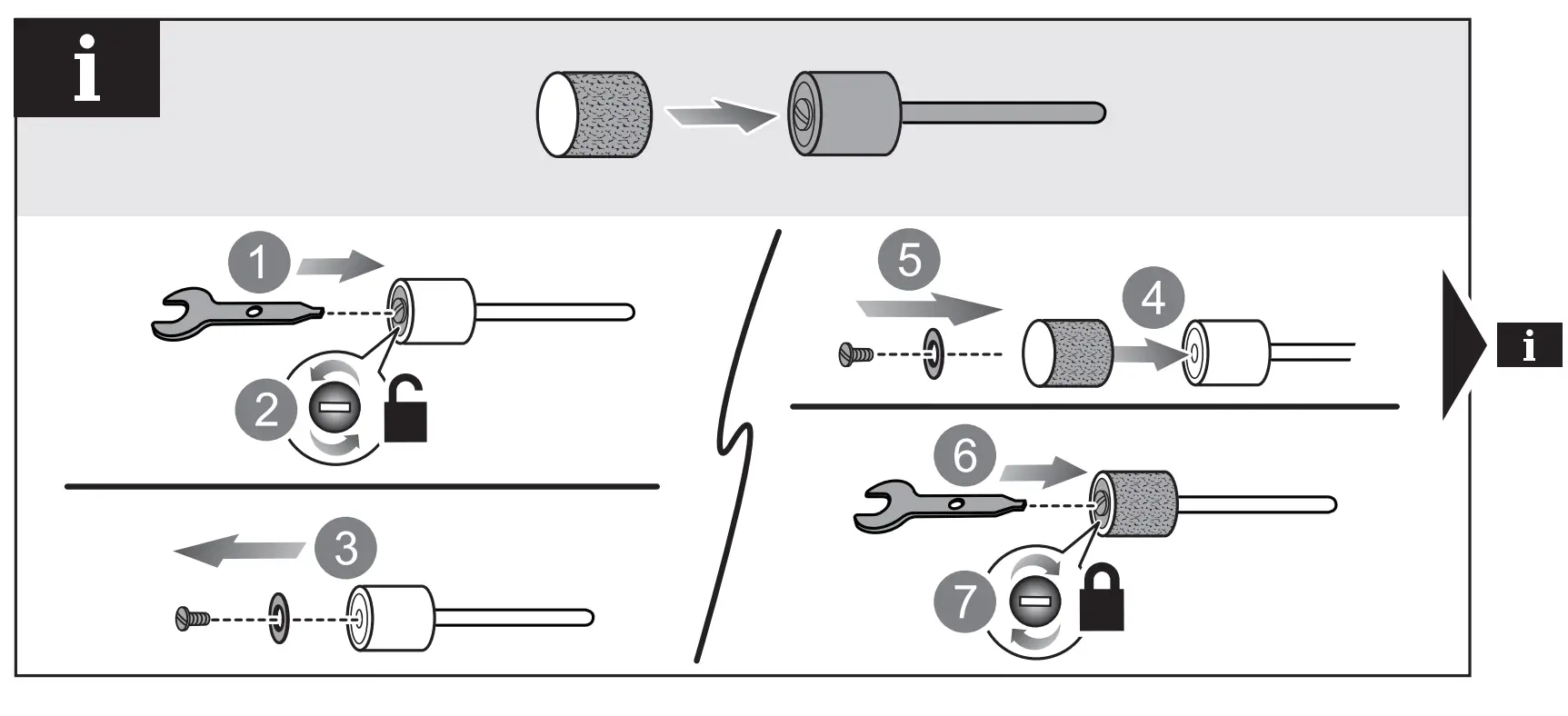 i

1

2

3

5

4

6

7

i