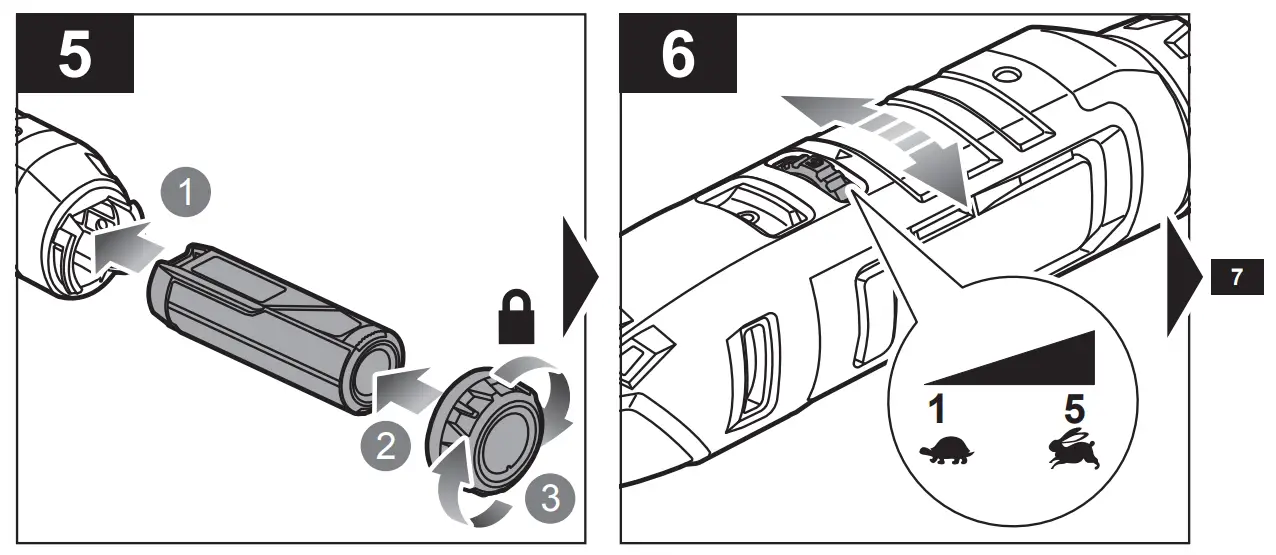 5

1

2

3

6

1

5

7