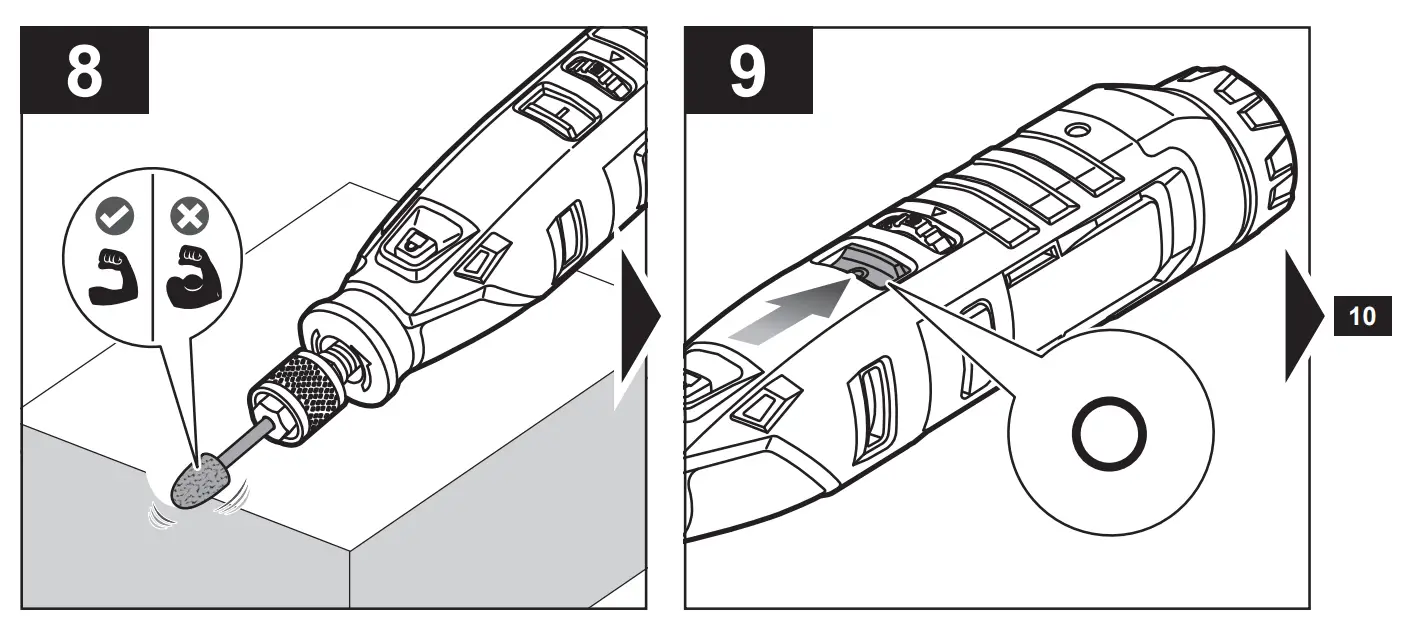 8

9

10