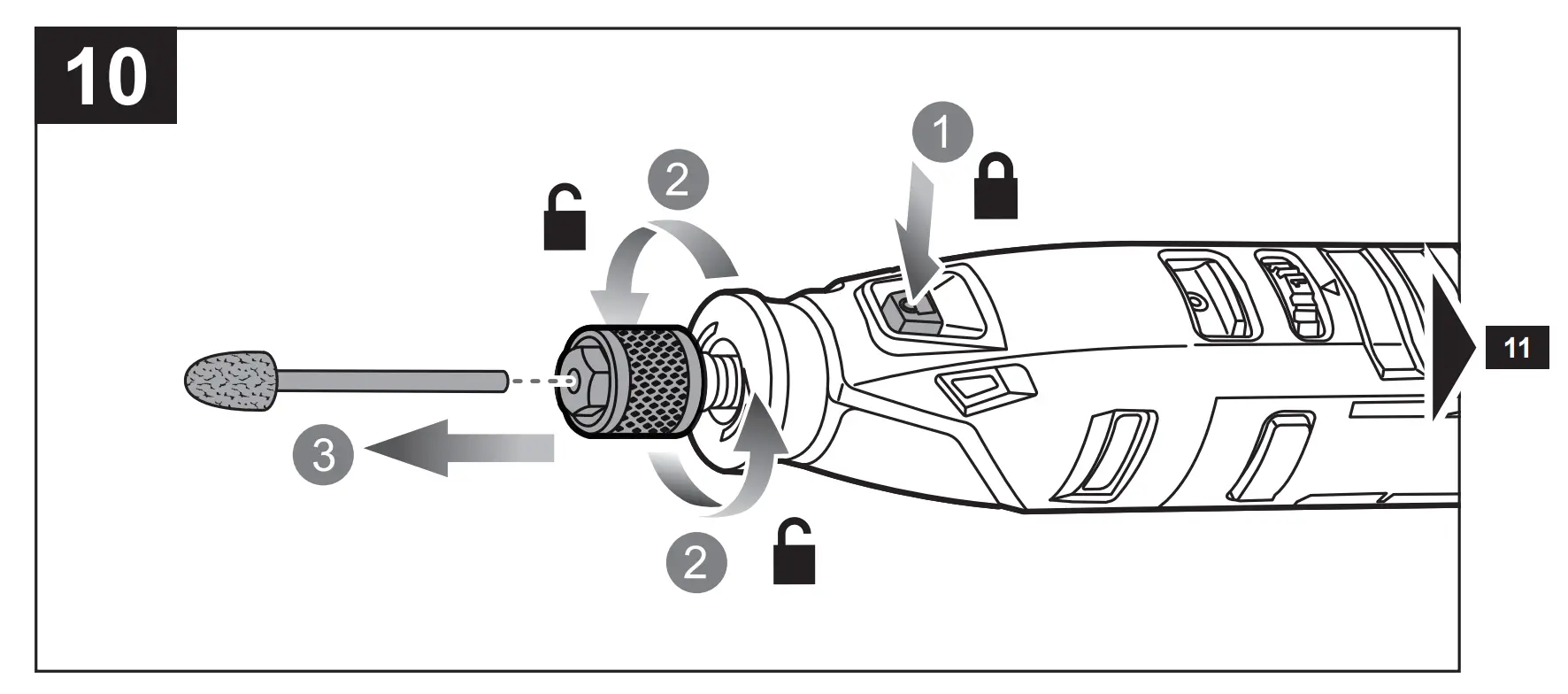 10

1

2

2

3

11