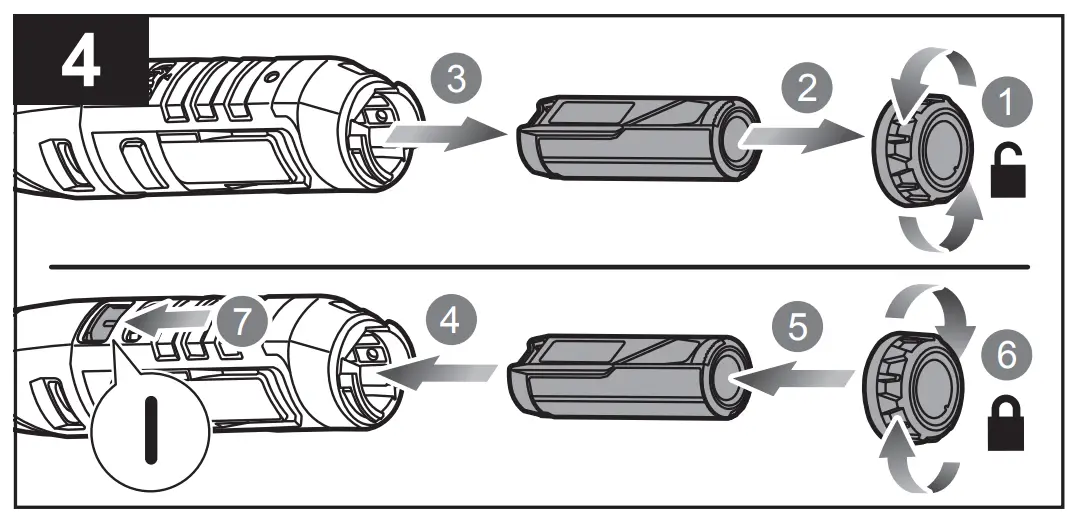 4
3
2
1
7
4
5
6
I