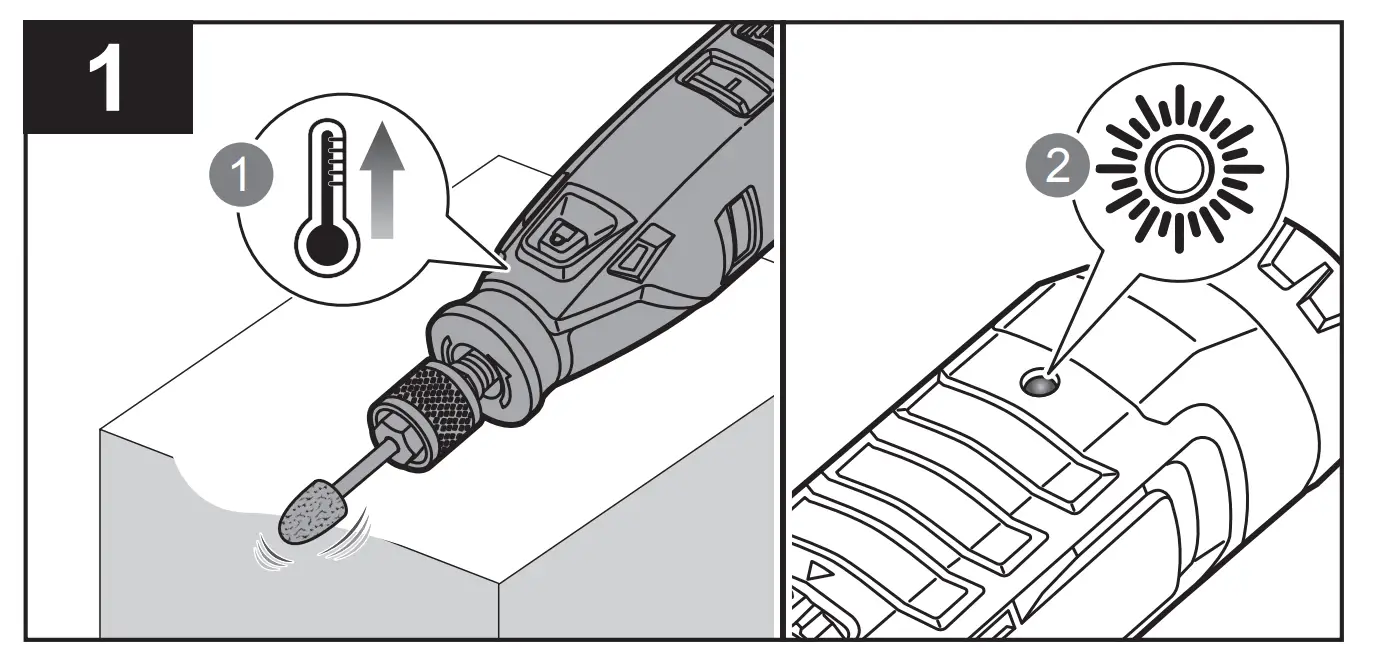 1

1

2