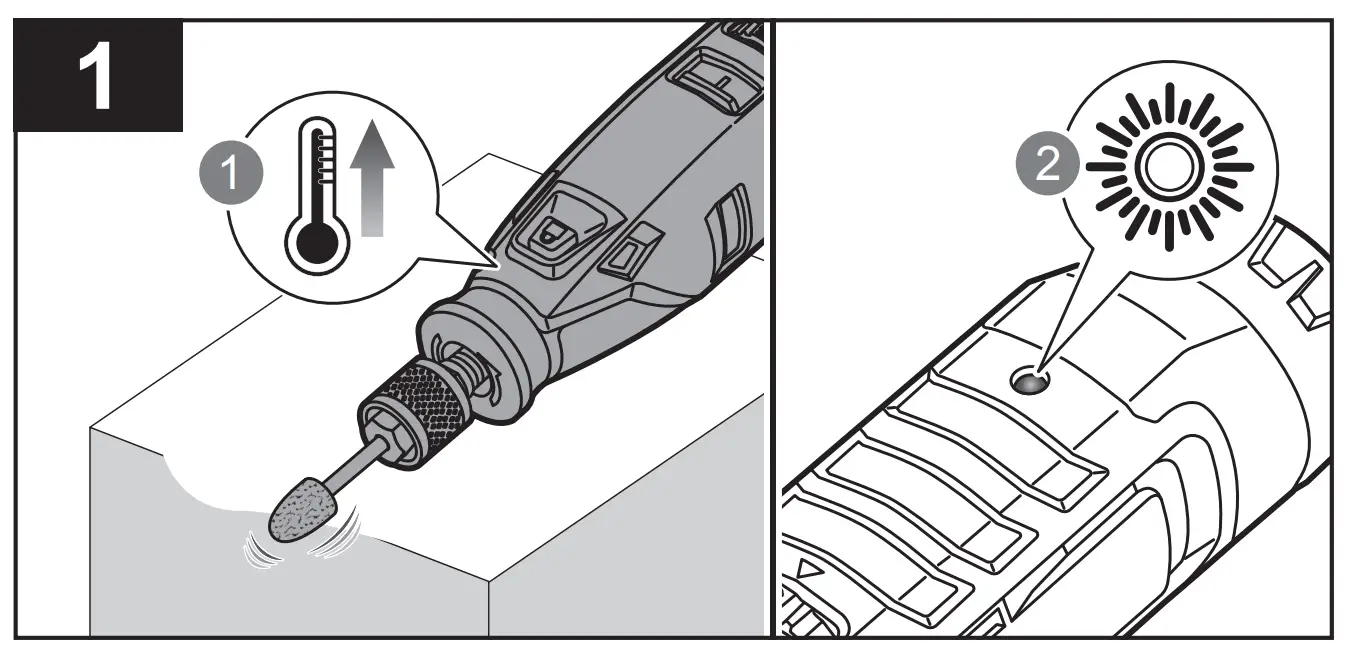 1

1

2