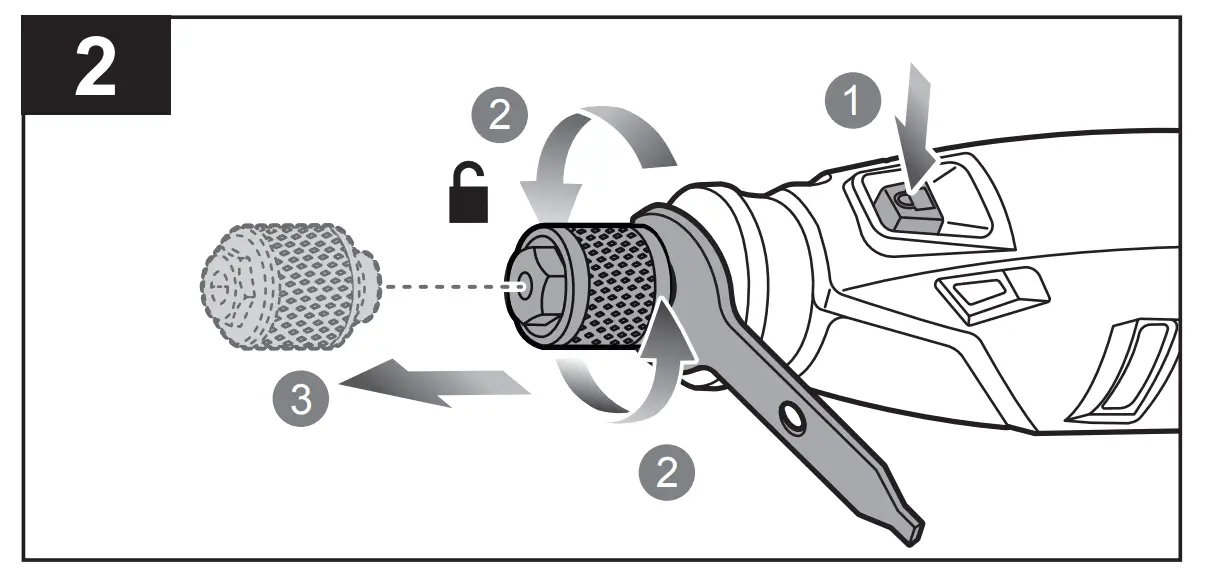 2
2
1
3
2