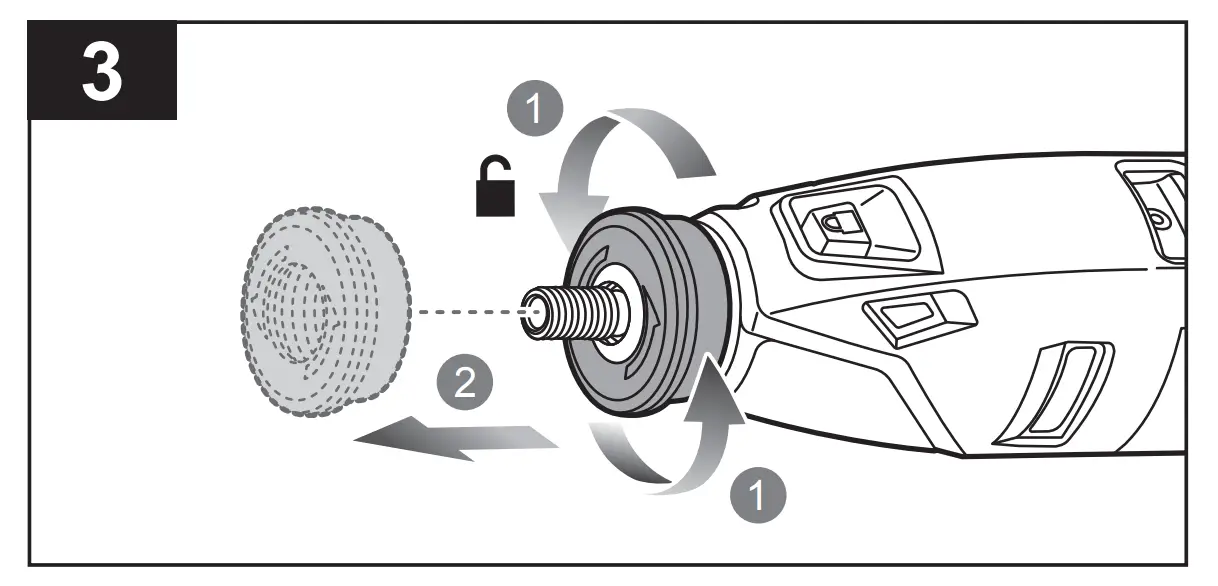 3

1

2

1