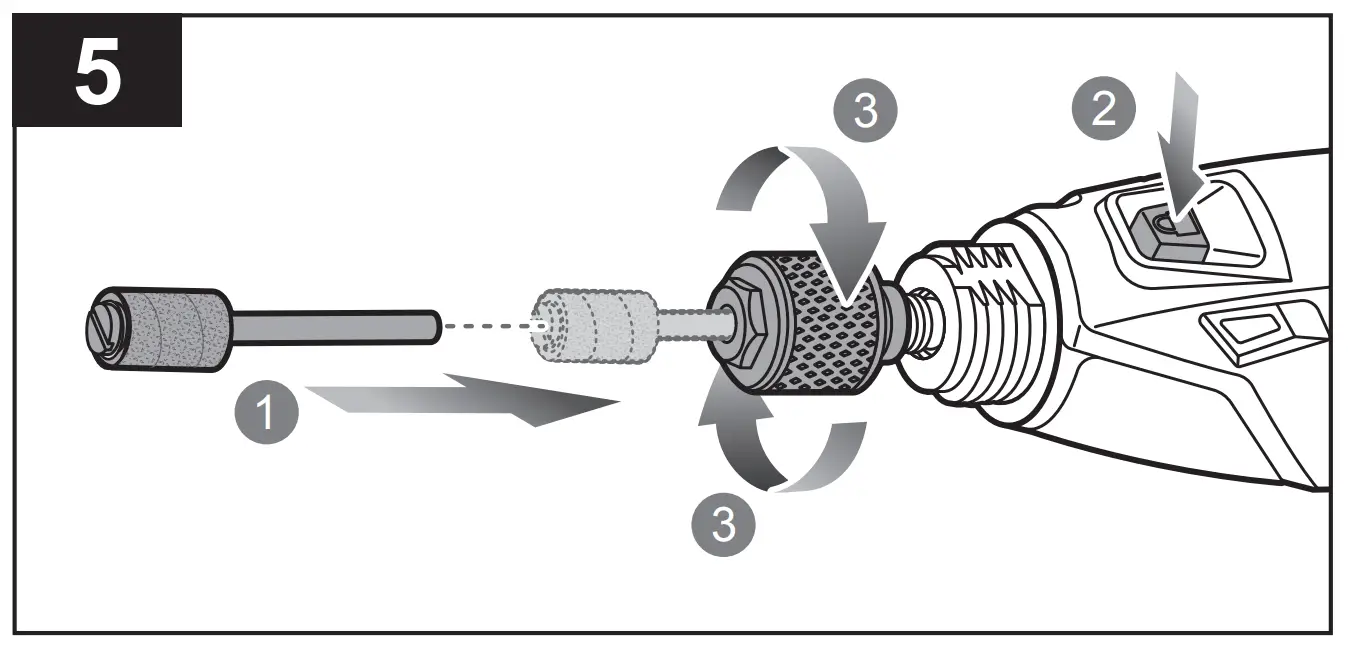 5
3
2
1
3