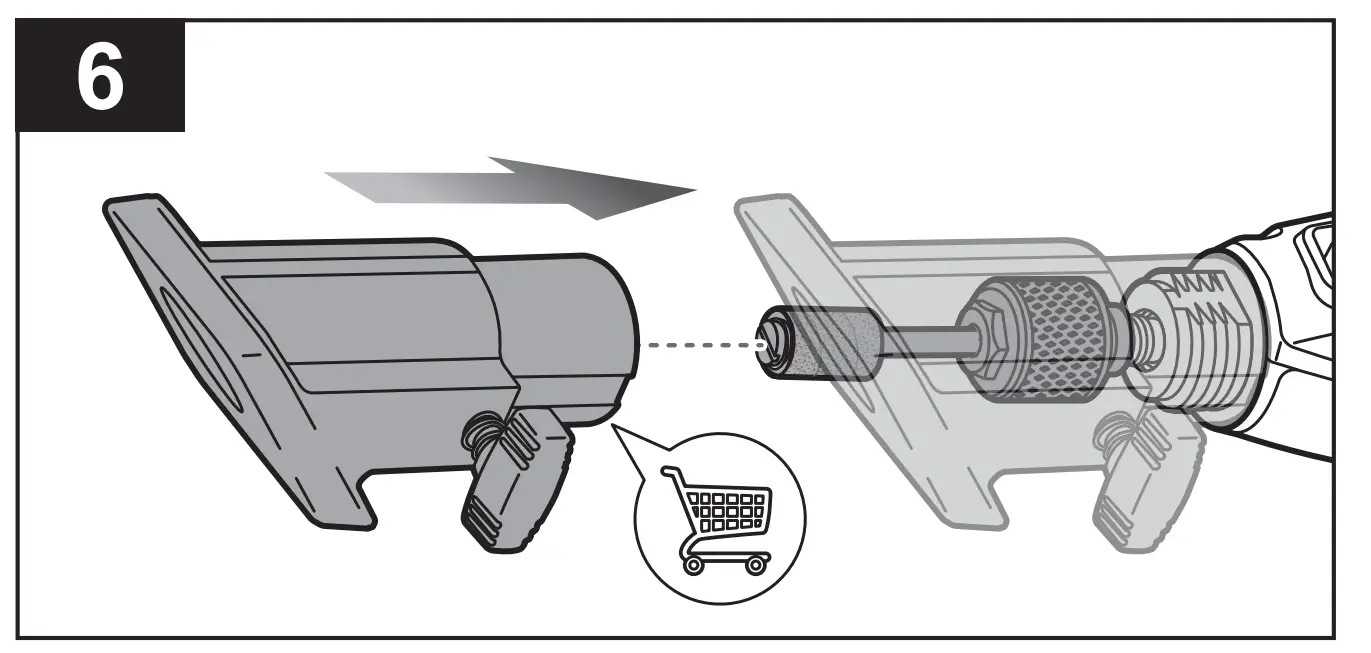 6