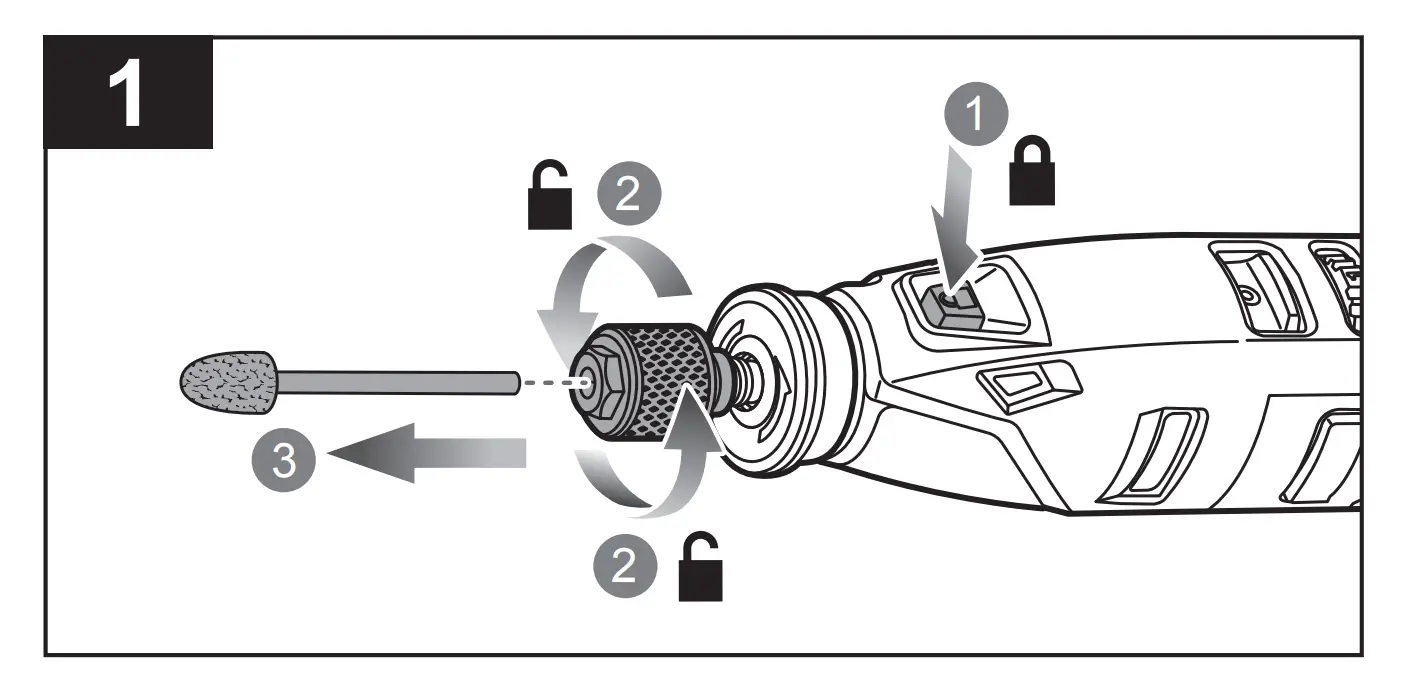 1

1

2

3

2