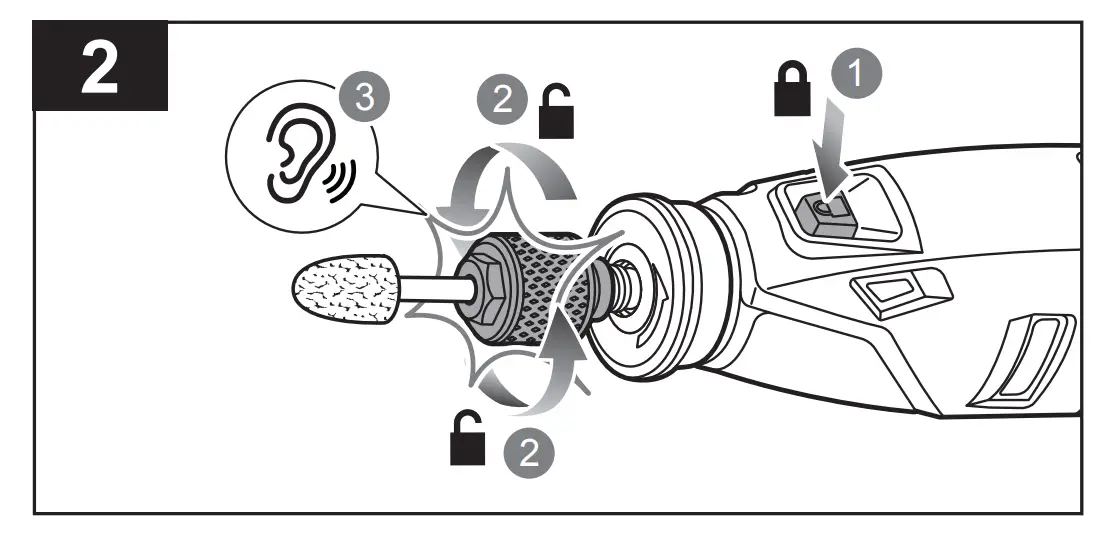 2
3
2
1
2