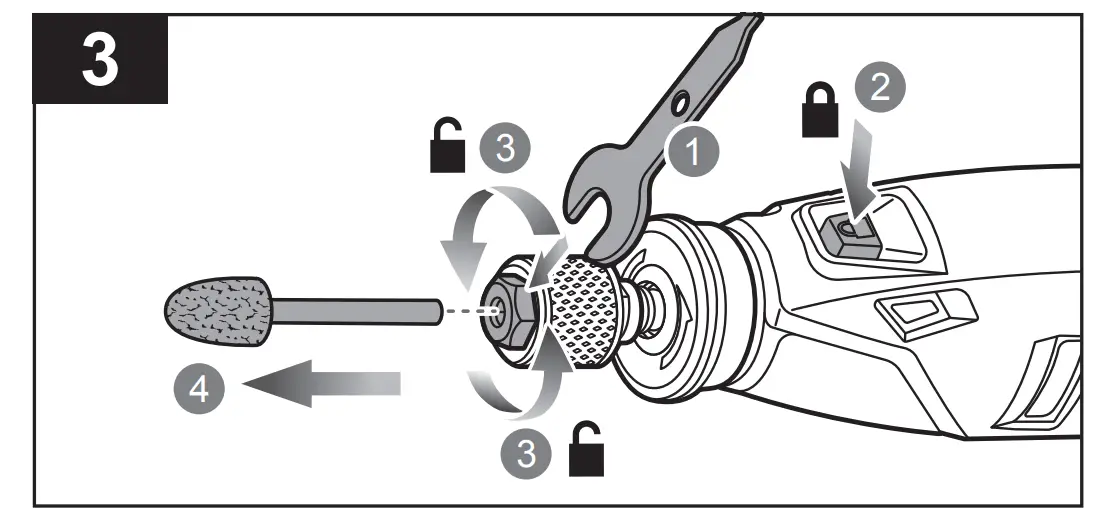 3

3

1

2

4

3